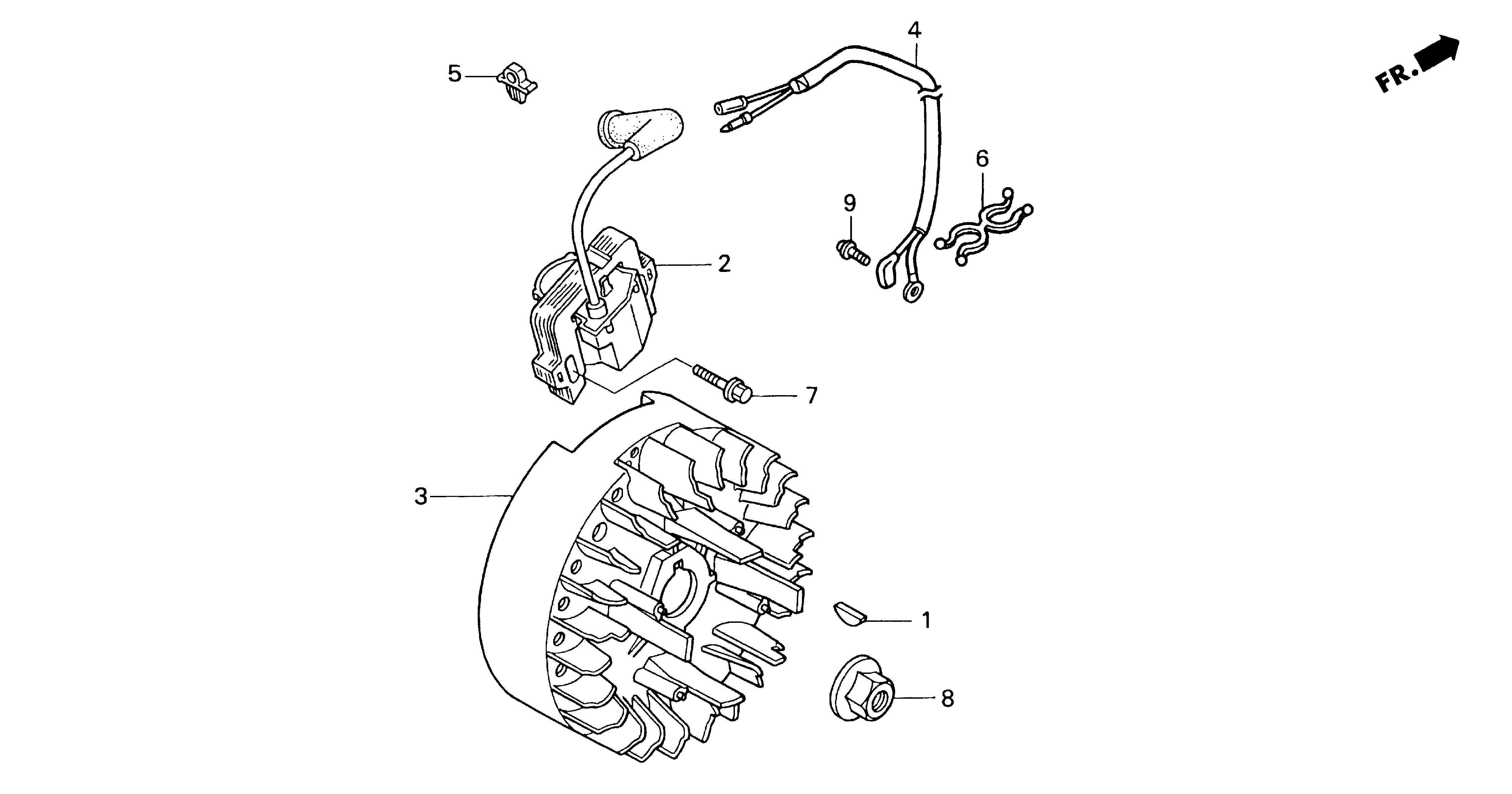 4
FR.
5
6
9
2
7
3
1
8